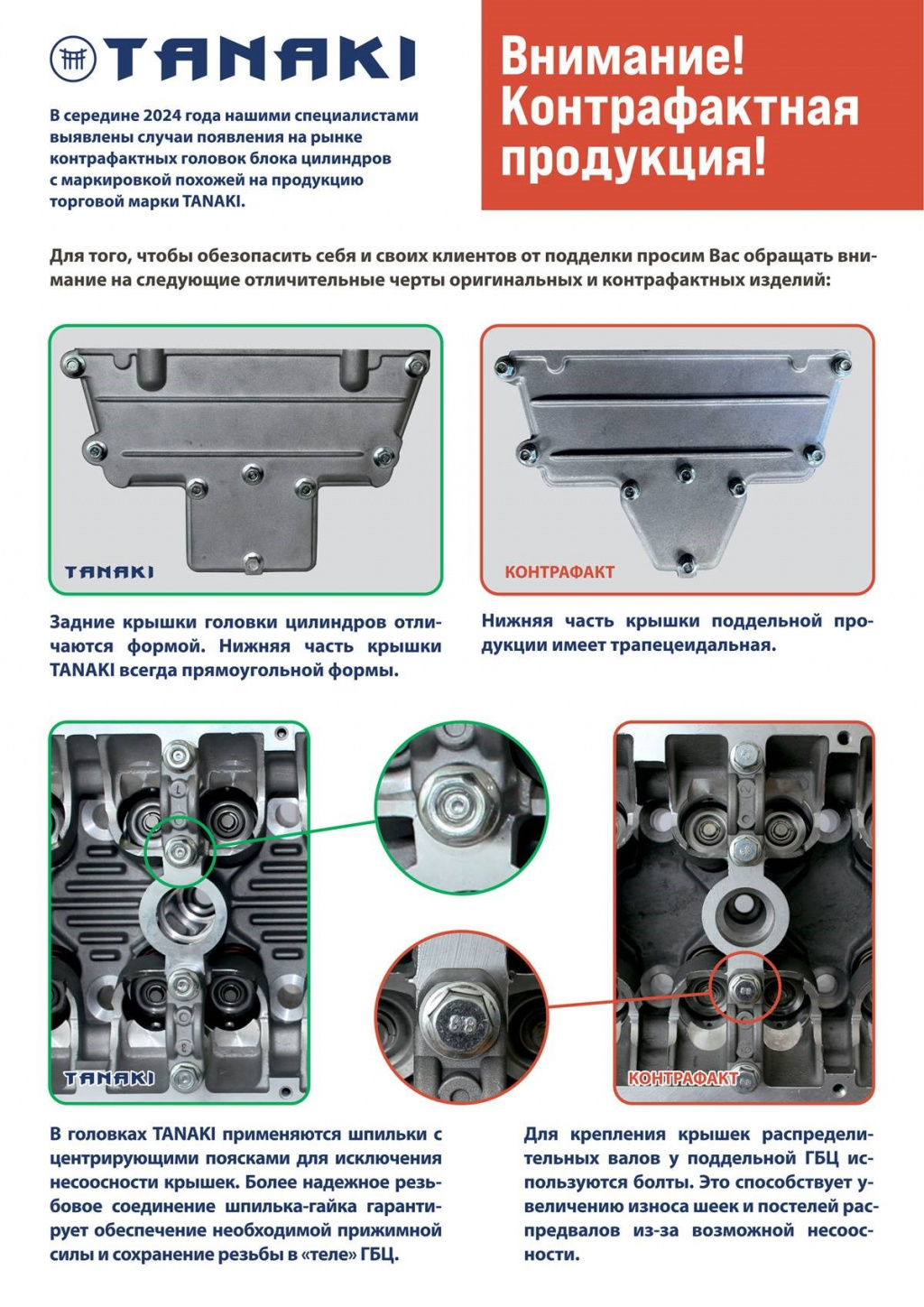 TANAKI

Внимание!
Контрафактная продукция!

В середине 2024 года нашими специалистами выявлены случаи появления на рынке контрафактных головок блока цилиндров с маркировкой похожей на продукцию торговой марки TANAKI.

Для того, чтобы обезопасить себя и своих клиентов от подделки просим Вас обращать внимание на следующие отличительные черты оригинальных и контрафактных изделий:

TANAKI

КОНТРАФАКТ

Задние крышки головки цилиндров отличаются формой. Нижняя часть крышки TANAKI всегда прямоугольной формы.

Нижняя часть крышки поддельной продукции имеет трапецеидальная.

TANAKI

8.8

КОНТРАФАКТ

В головках TANAKI применяются шпильки с центрирующими поясками для исключения несоосности крышек. Более надежное резьбовое соединение шпилька-гайка гарантирует обеспечение необходимой прижимной силы и сохранение резьбы в «теле» ГБЦ.

Для крепления крышек распределительных валов у поддельной ГБЦ используются болты. Это способствует увеличению износа шеек и постелей распредвалов из-за возможной несоосности.